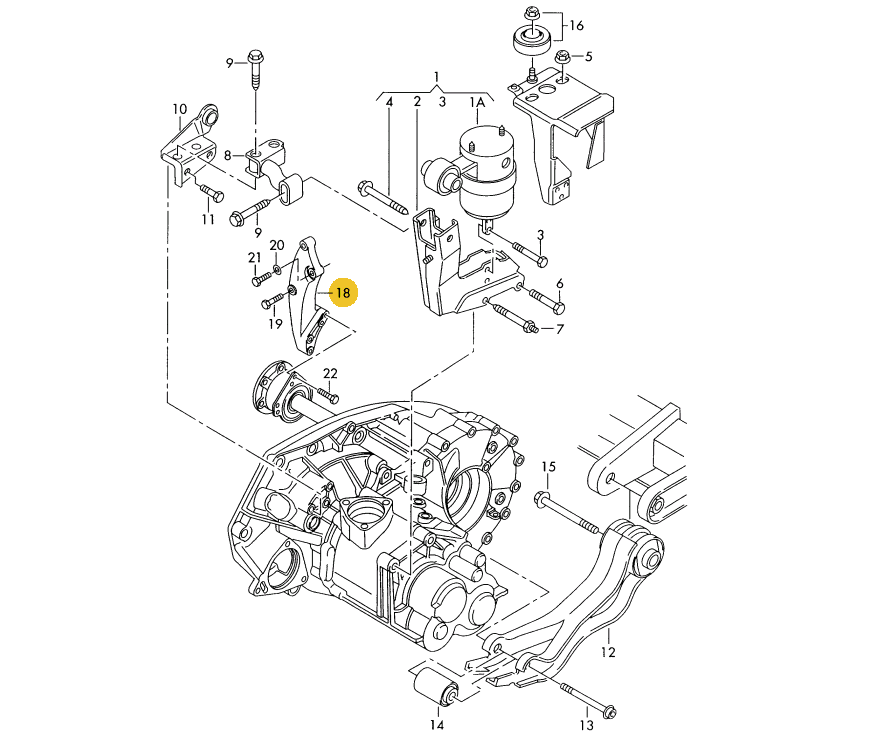 16
5
9
1
4
2
3
1A
10
8
11
9
3
20
21
18
6
19
7
22
15
12
14
13