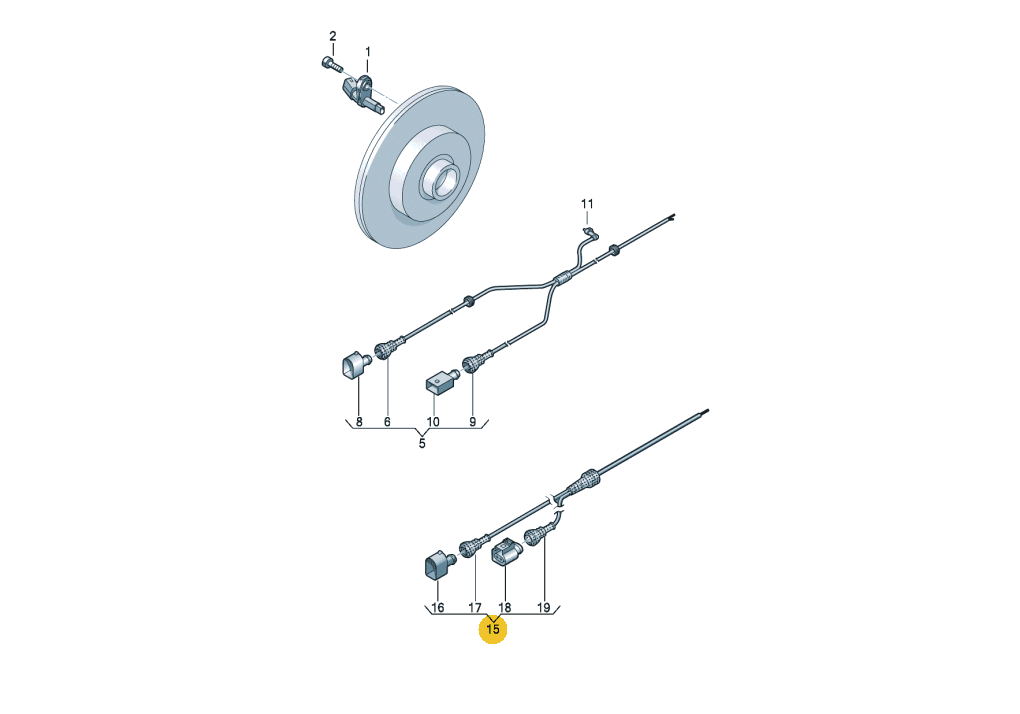 2
1
11
8
6
10
9
5
16
17
18
19
15