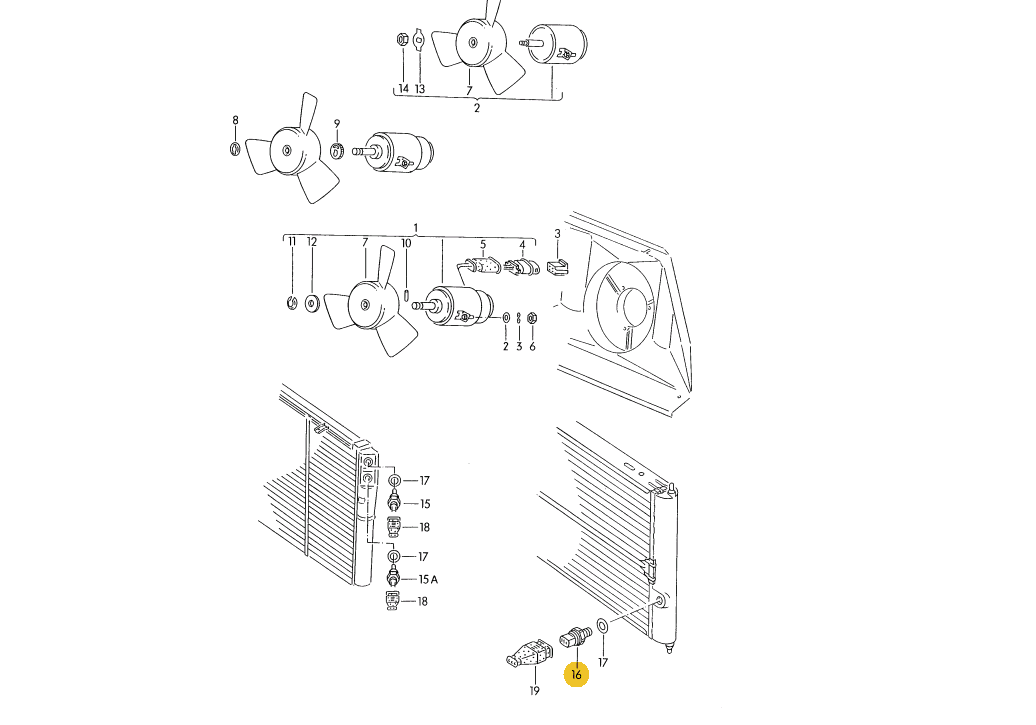 14 13 7
2
8 9
1
11 12 7 10 5 4 3
2 3 6
17
15
18
17
15 A
18
19 16 17