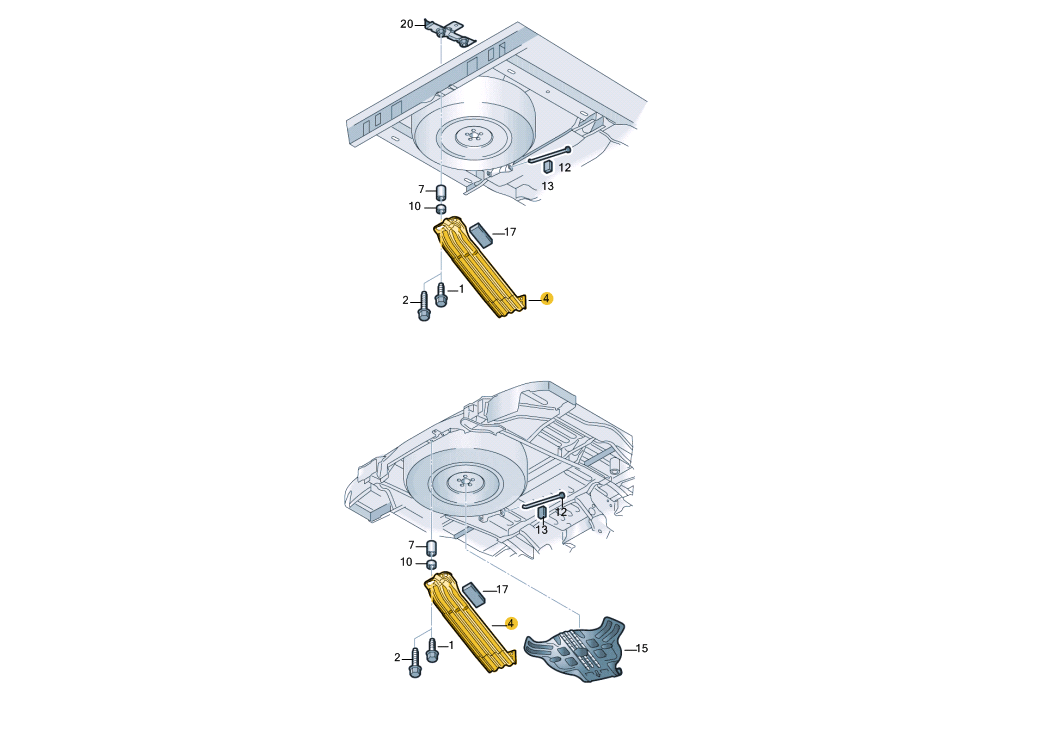 20
12
13
7
10
17
2
1
4

12
13
7
10
17
4
2
1
15