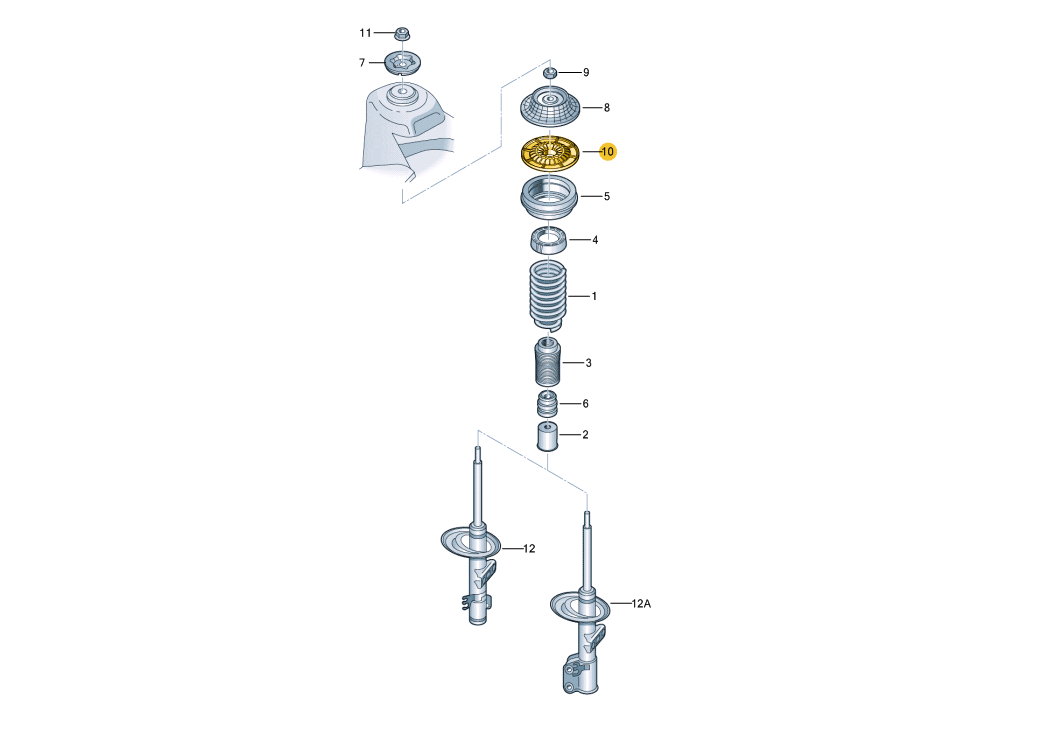 11
7
9
8
10
5
4
1
3
6
2
12
12A