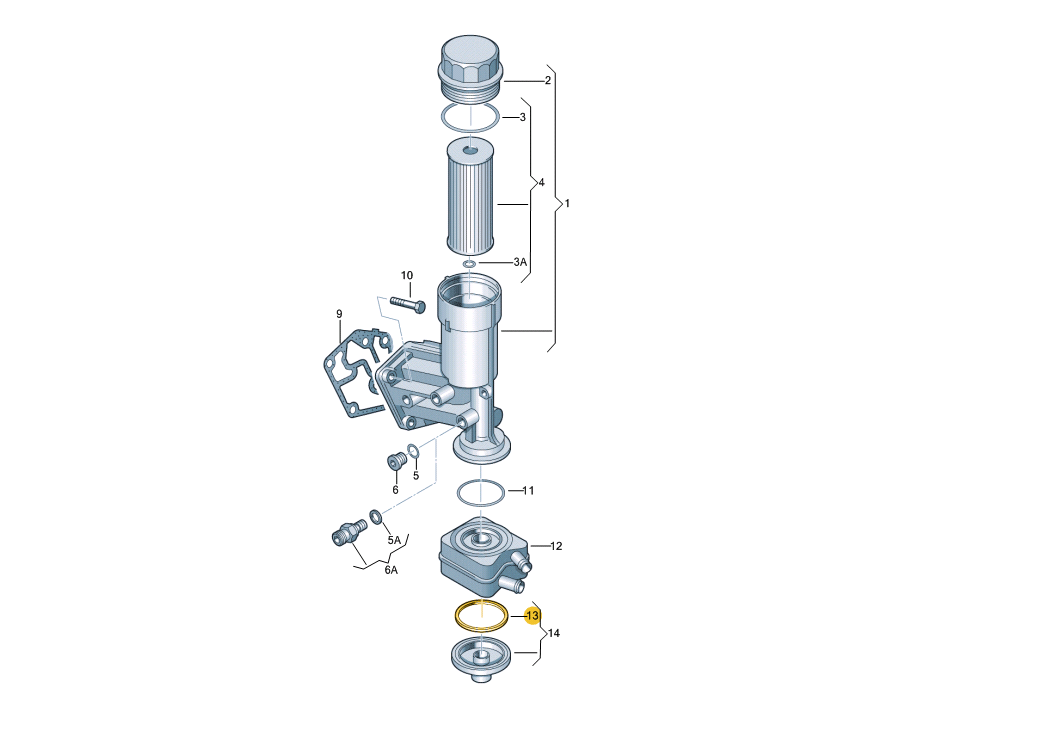 2
3
4
1
3A
10
9
5
6
11
5A
6A
12
13
14