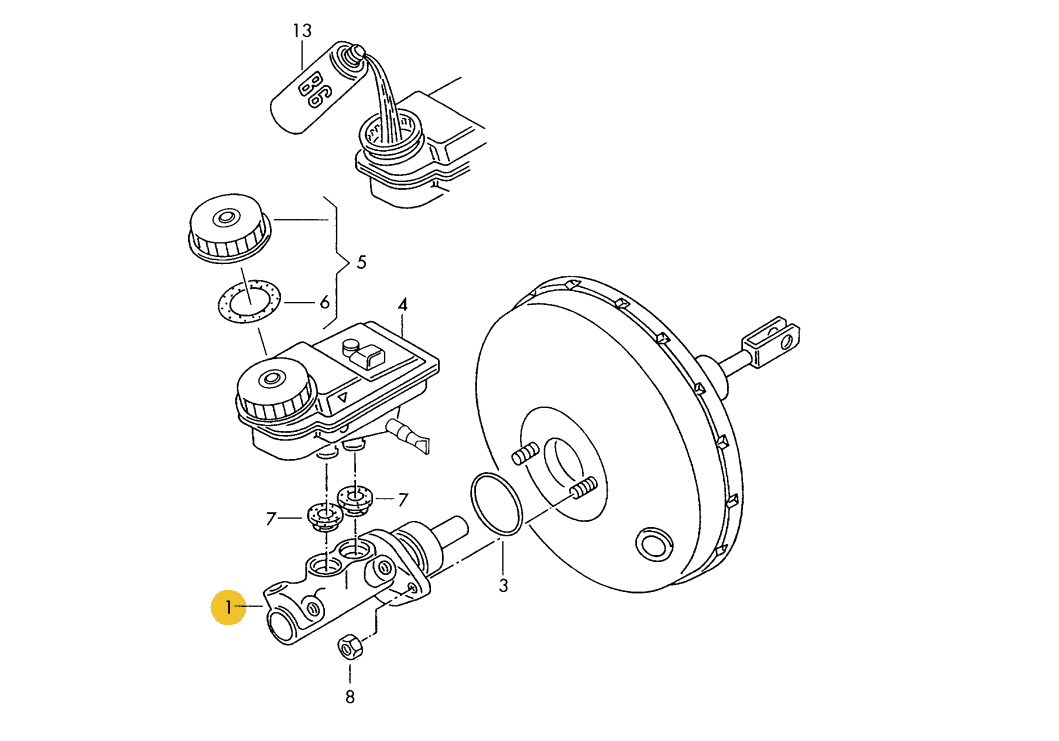 13
B6
5
6
4
7
7
3
1
8