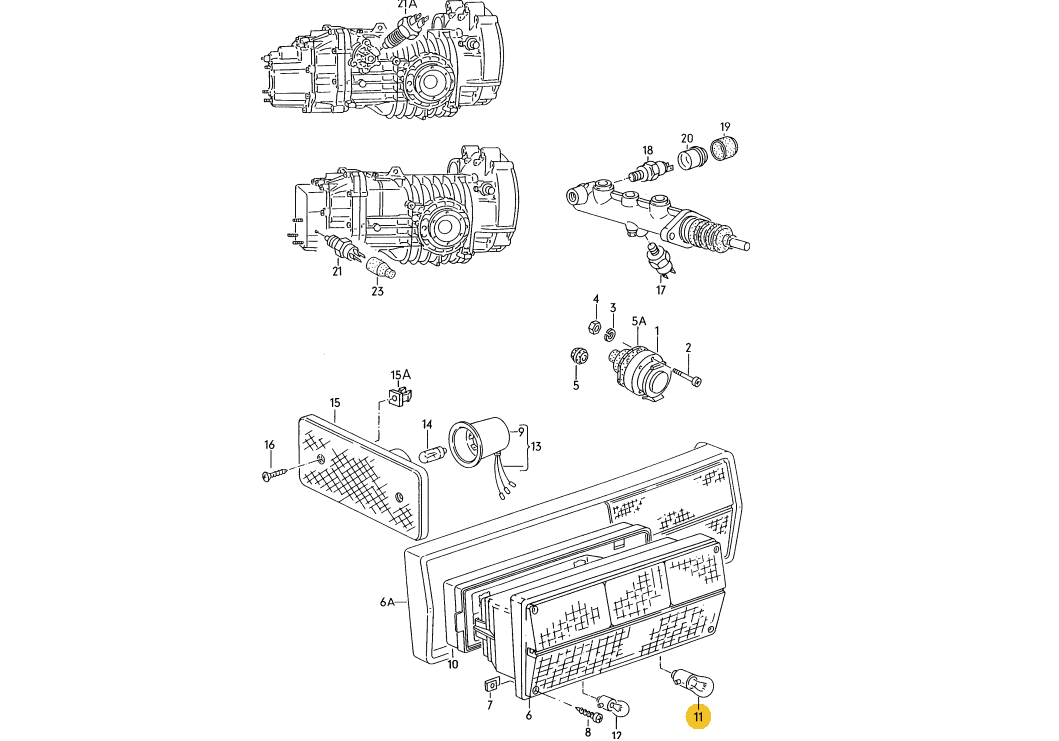 21A
18
20
19
21
23
17
4
3
5A
1
2
5
15A
15
14
13
16
6A
10
7
6
8
12
11