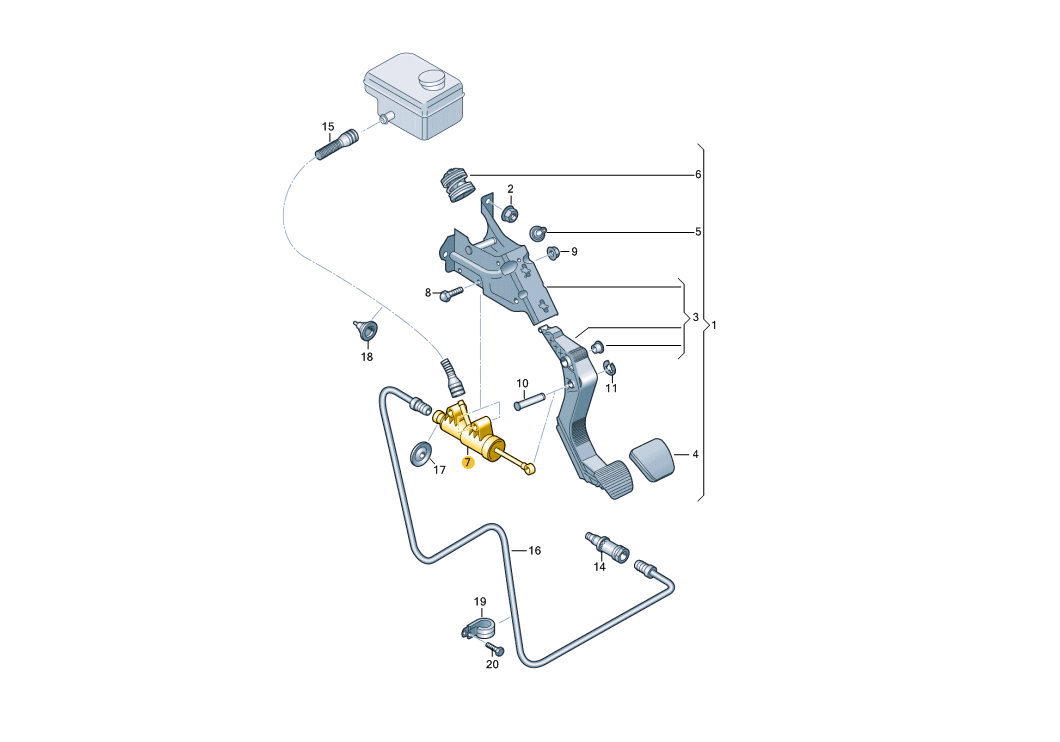 15
6
2
5
9
8
3
1
18
10
11
7
17
4
16
14
19
20