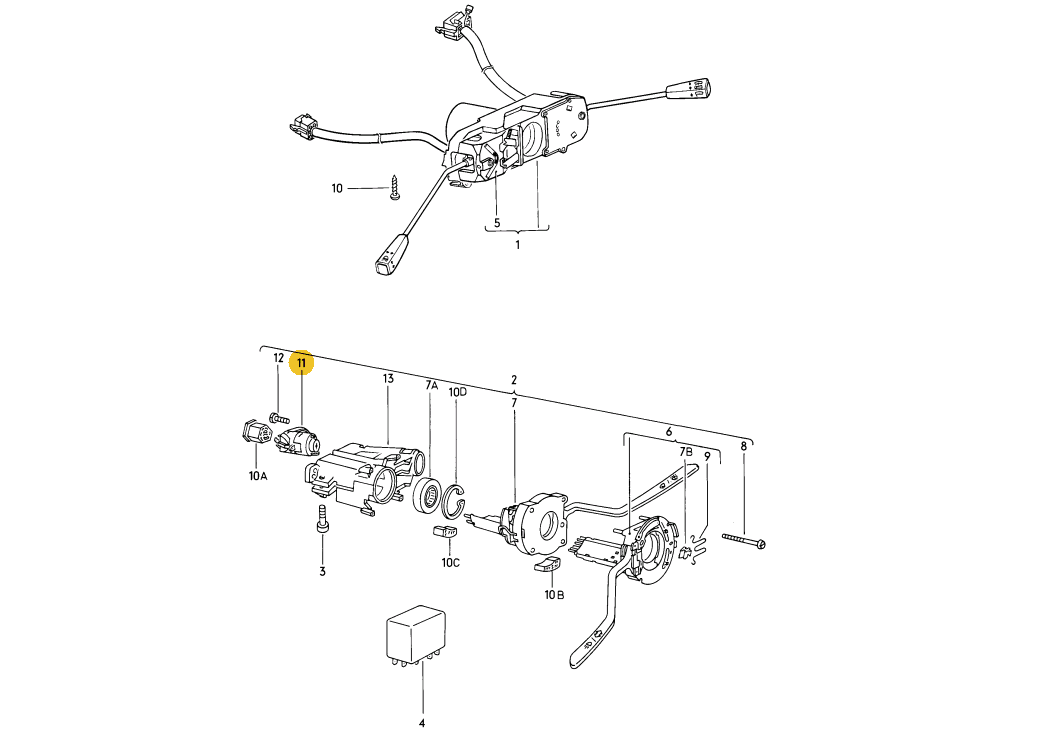 10
5
1
12
11
13
7A
10D
2
7
6
7B
9
8
10A
3
10C
10B
4