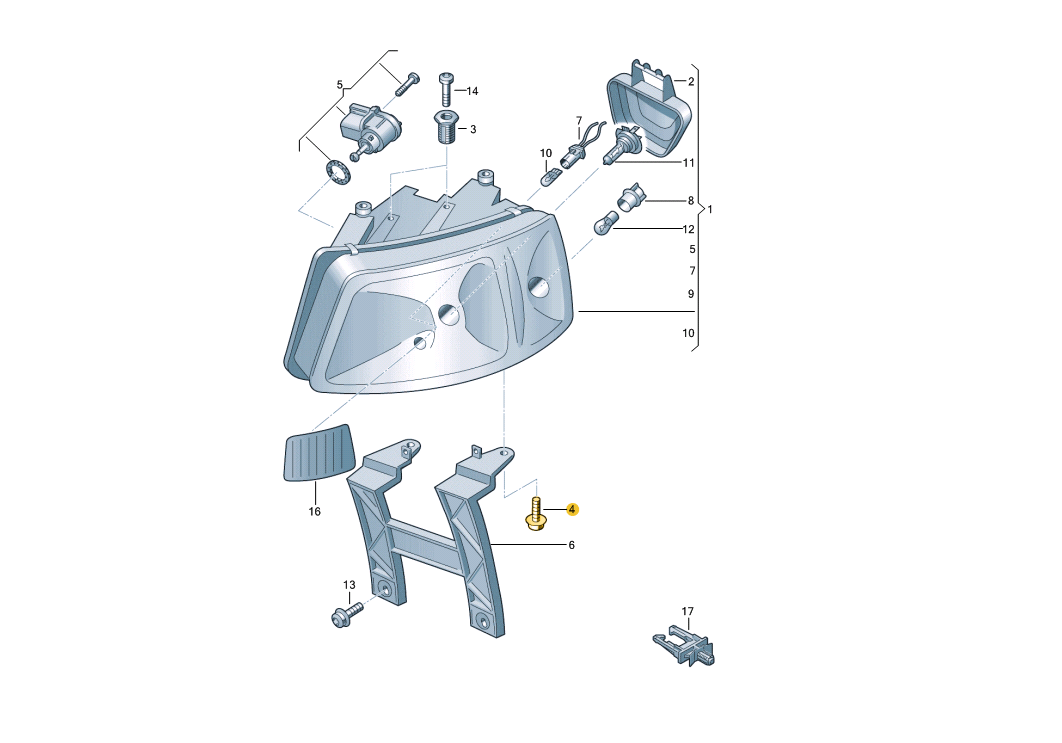 5
14
3
2
7
10
11
8
1
12
5
7
9
10
16
4
6
13
17