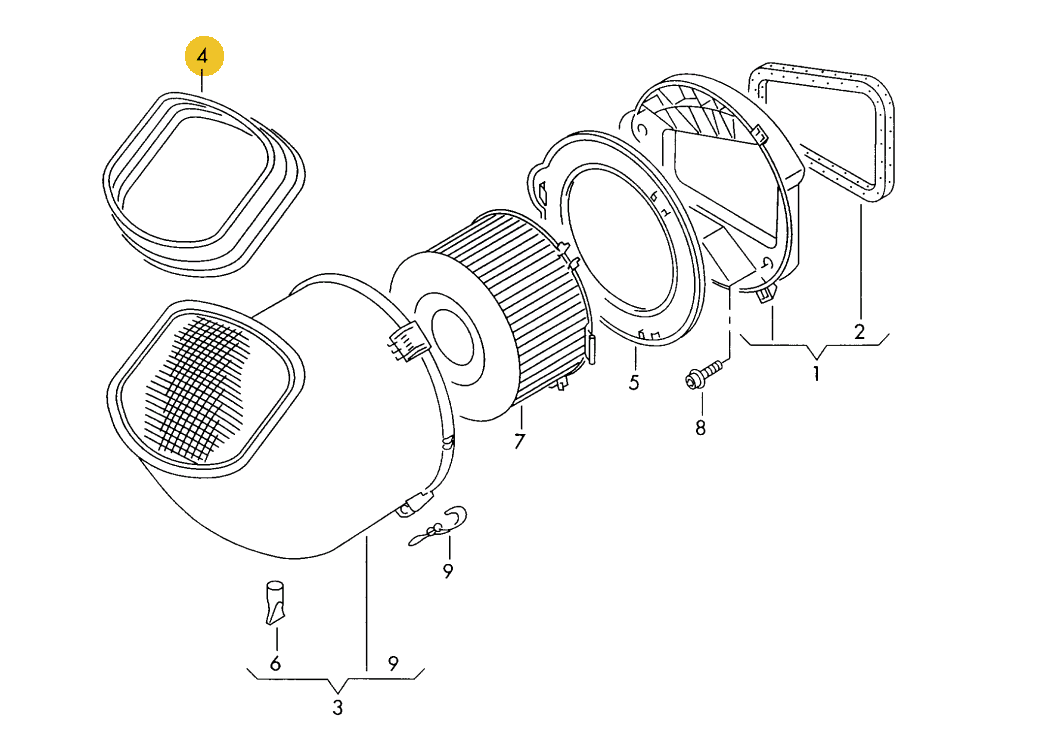 4
2
1
5
8
7
9
6
9
3