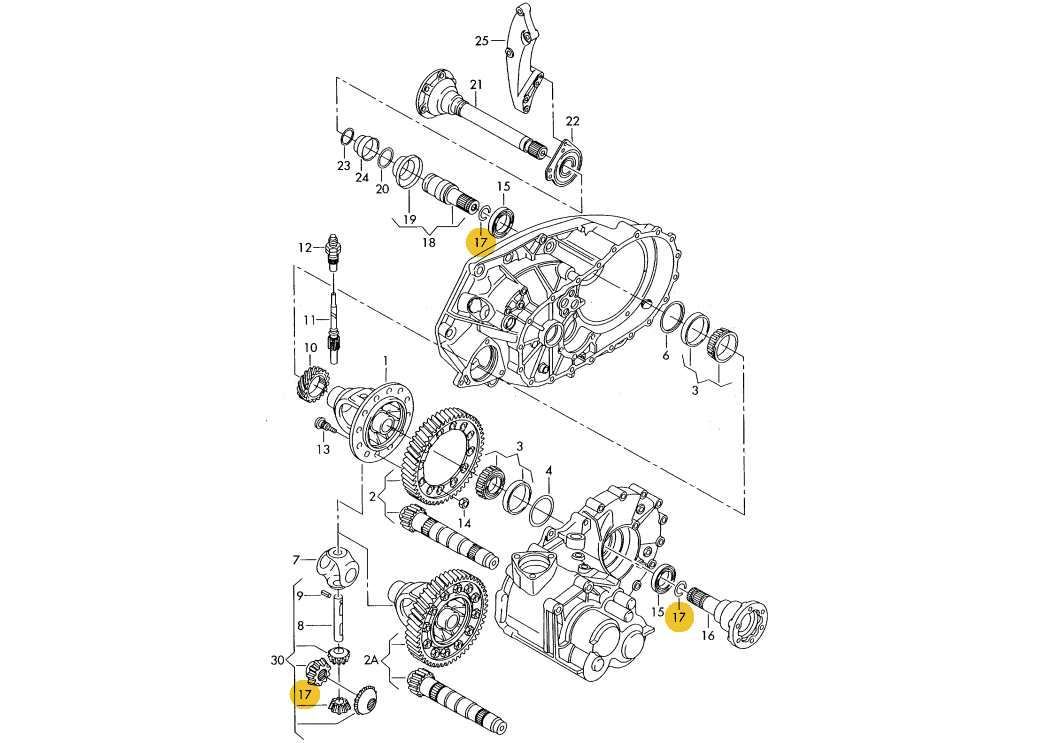 25
21
22
23
24
20
19
18
15
17
12
11
10
1
6
3
13
3
4
2
14
7
9
8
30
17
2A
15
17
16