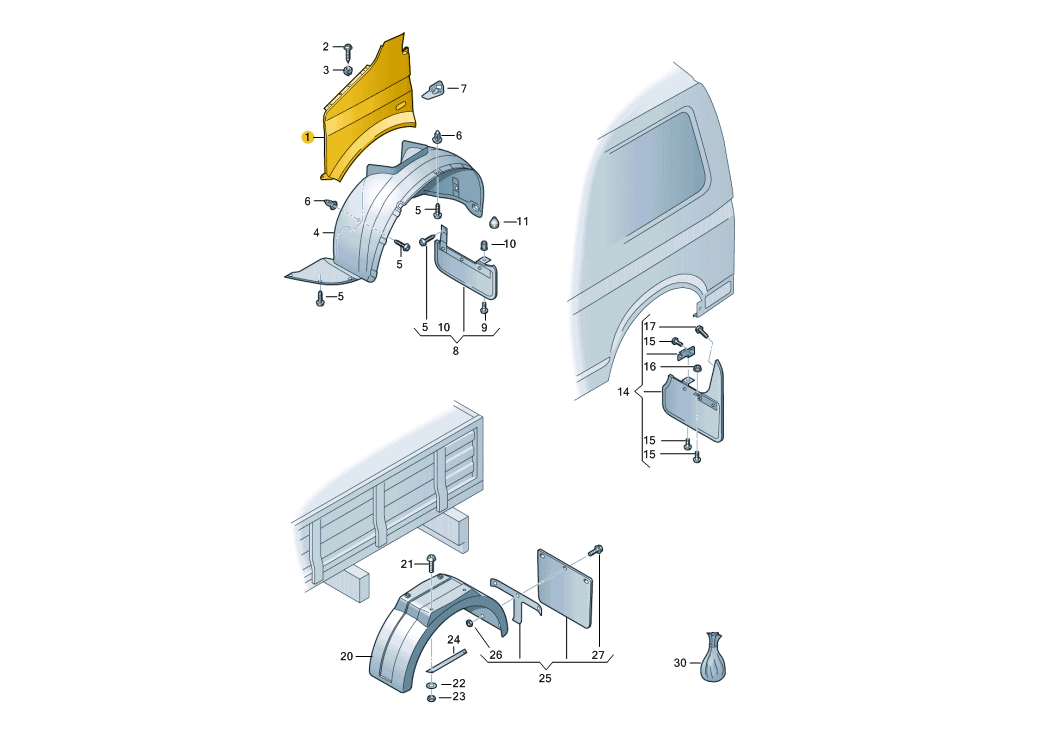 2
3
7
1
6
6
5
11
4
10
5
5
5
10
9
8
17
15
16
14
15
15
21
24
26
27
20
25
22
23
30