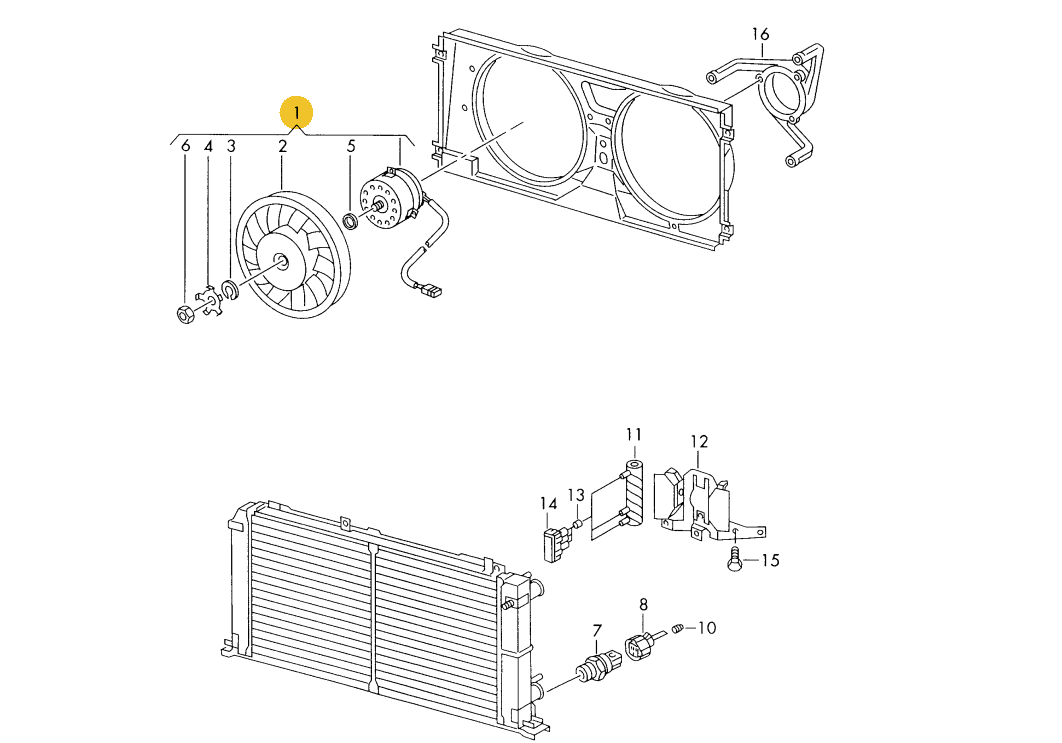 16
1
6
4
3
2
5
11
12
14
13
15
8
7
10