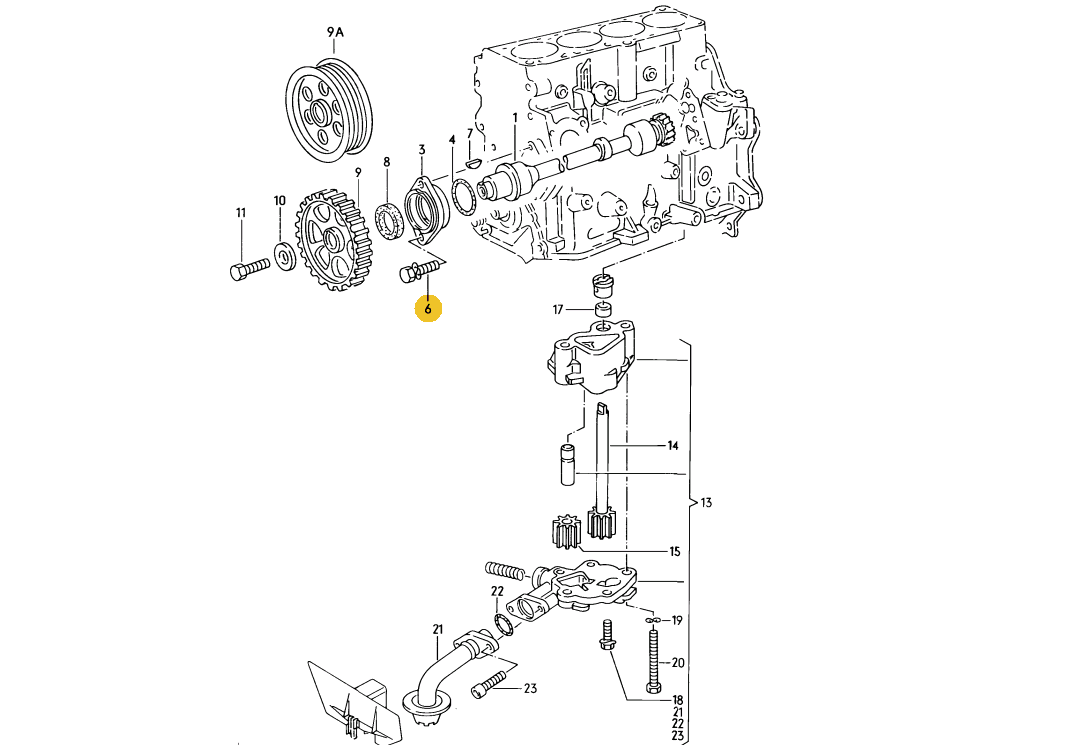 9A
1
7
4
3
8
9
10
11
6
17
14
13
15
22
21
19
20
23
18
21
22
23