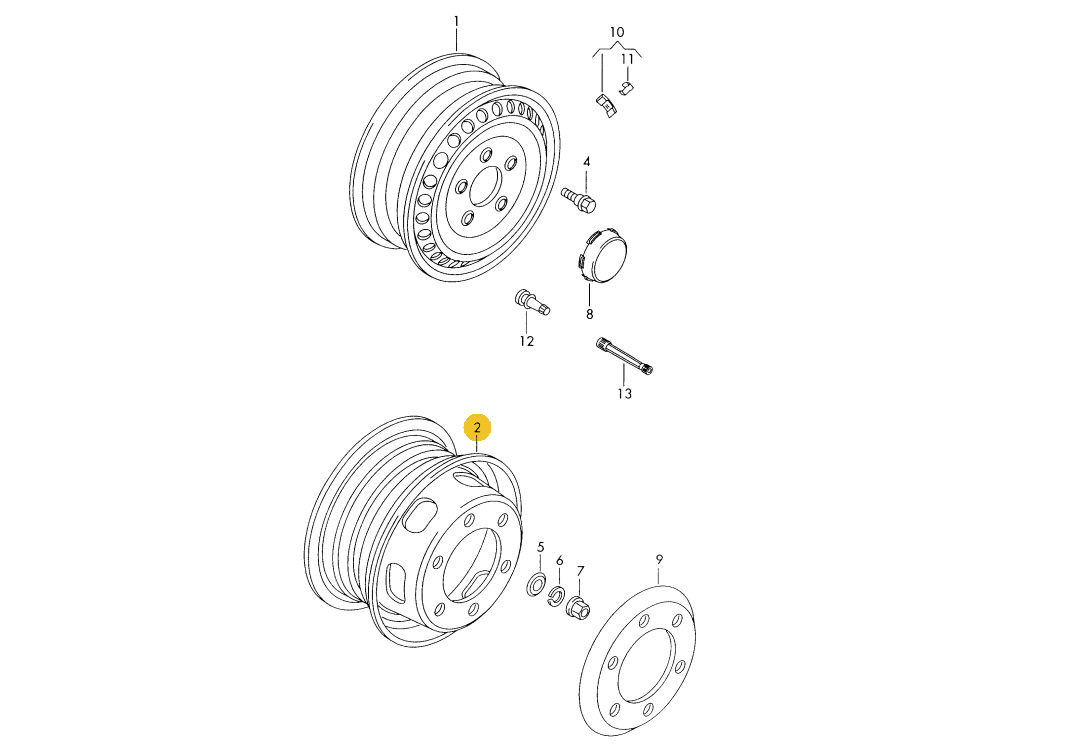 1
10
11
4
8
12
13
2
5
6
7
9