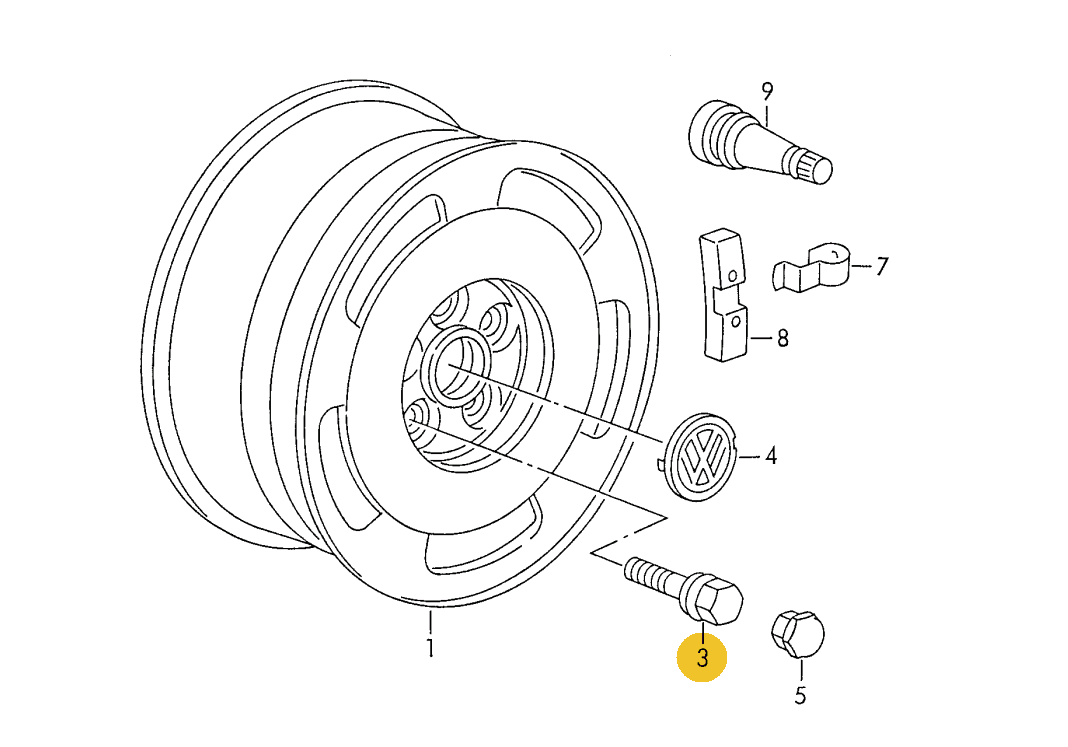 9
7
8
4
1
3
5