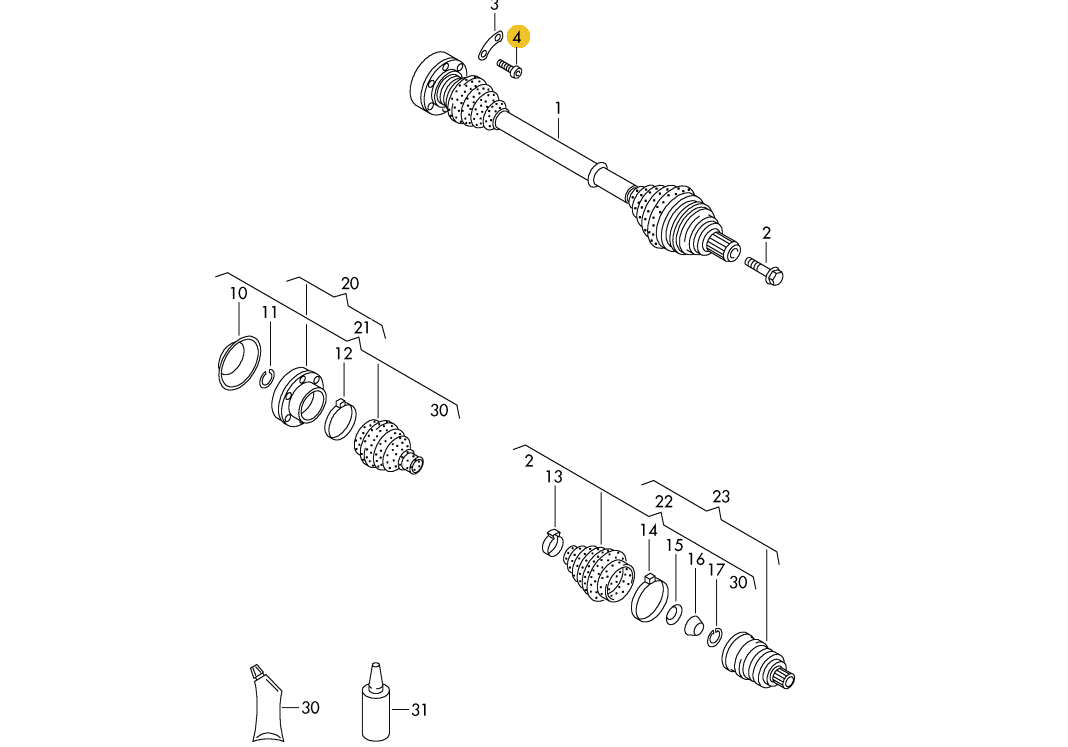 3
4
1
2
20
10
11
21
12
30
2
13
22
23
14
15
16
17
30
30
31