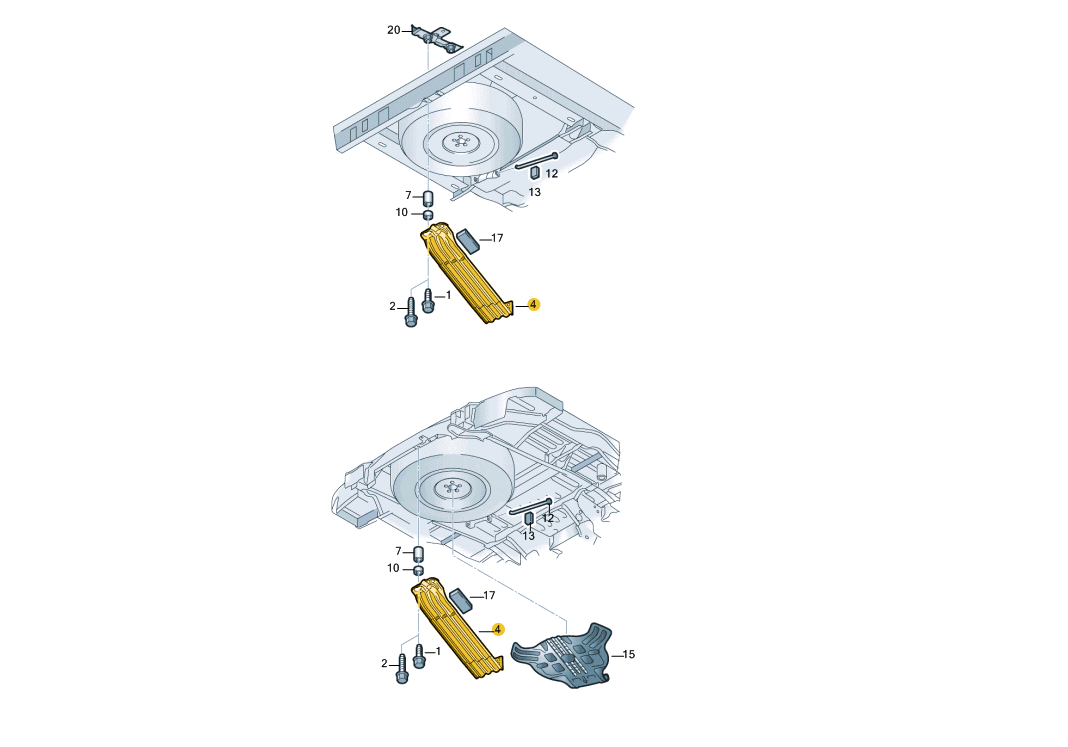 20
12
13
7
10
17
2
1
4
12
13
7
10
17
4
2
1
15