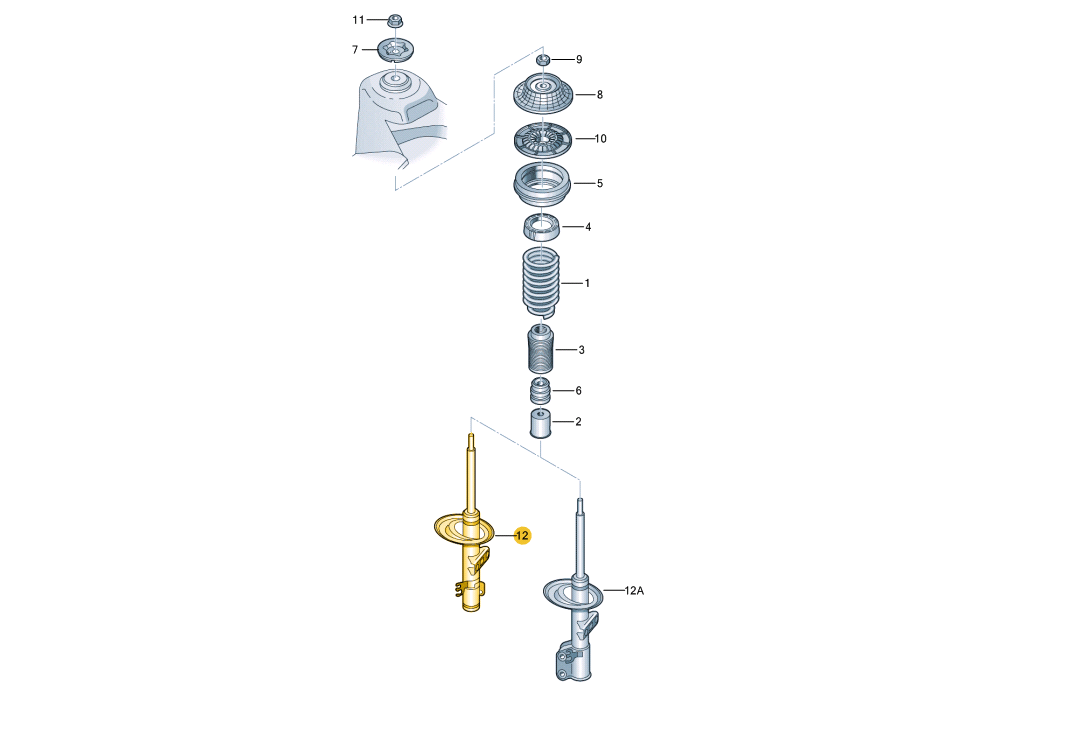 11
7
9
8
10
5
4
1
3
6
2
12
12A