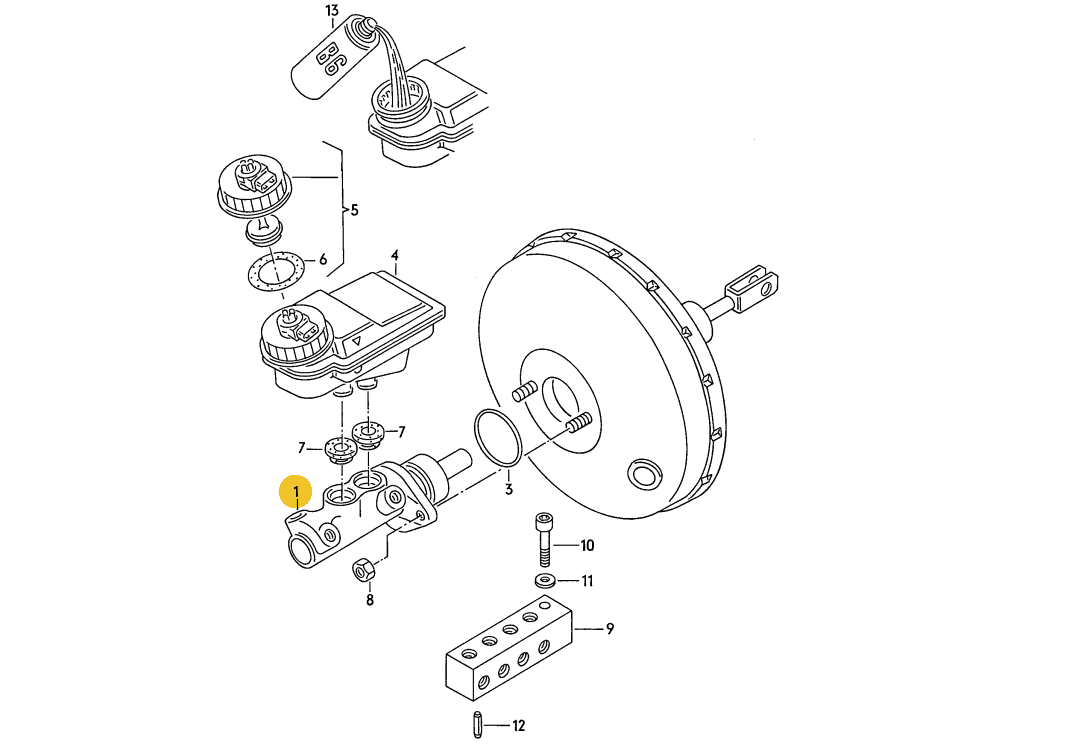 13
B6
5
6
4
7
7
1
3
10
11
8
9
12