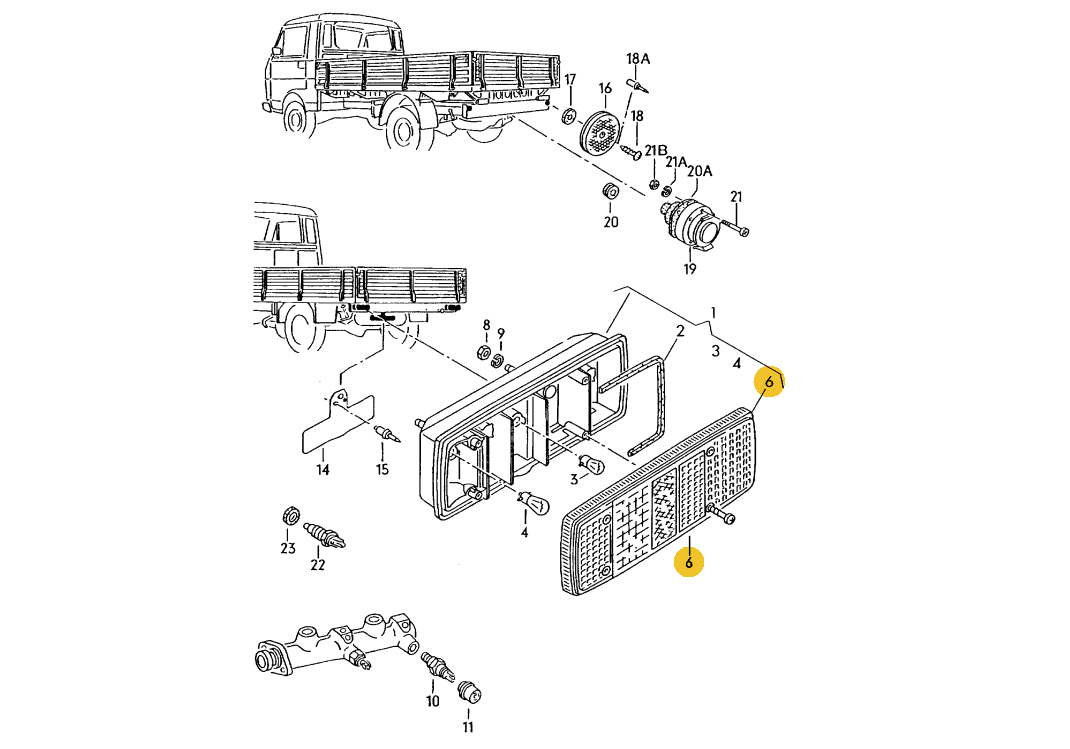 18A
17
16
18
21B
21A
20A
21
20
19
1
2
3
4
6
8
9
14
15
4
6
23
22
10
11