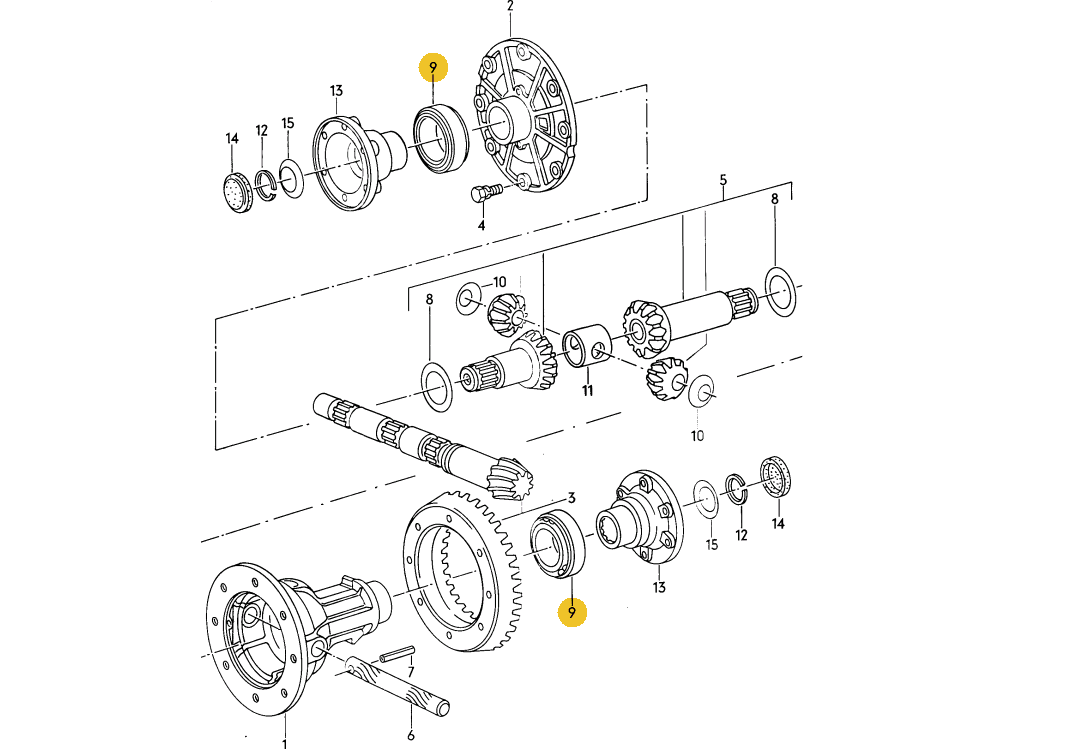 2
9
13
14
12
15
4
5
8
10
8
11
10
3
15
12
14
13
9
7
6
1