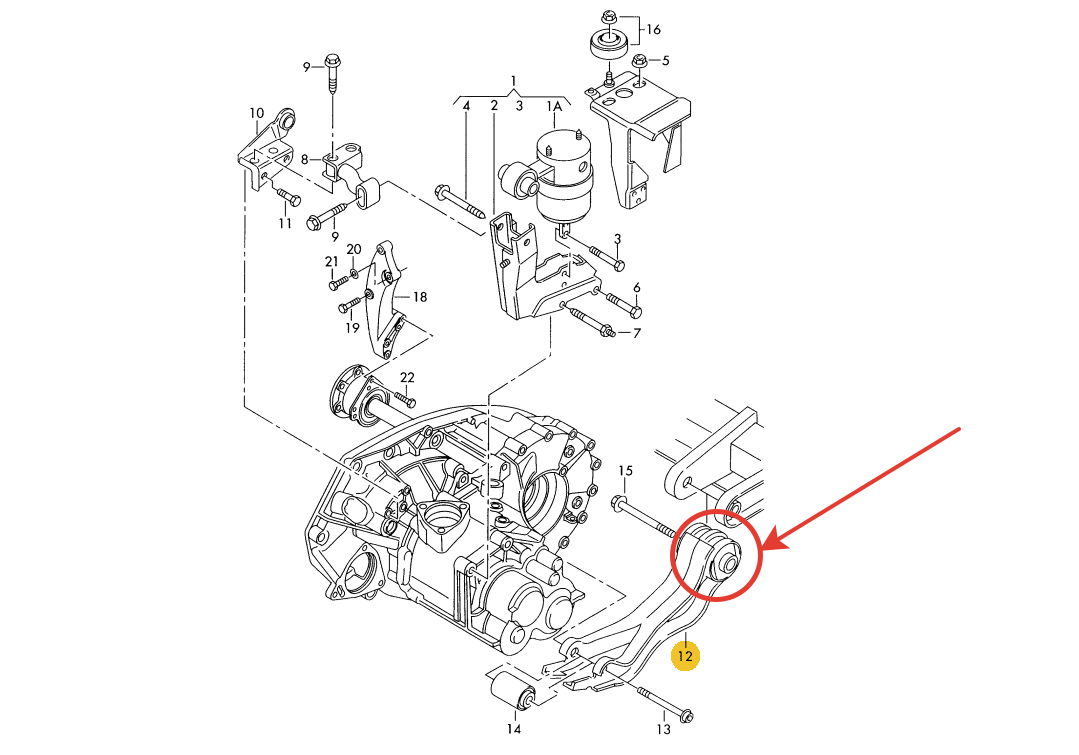 16
5
9
1
4
2
3
1A
10
8
11
9
3
20
21
18
6
19
7
22
15
12
14
13