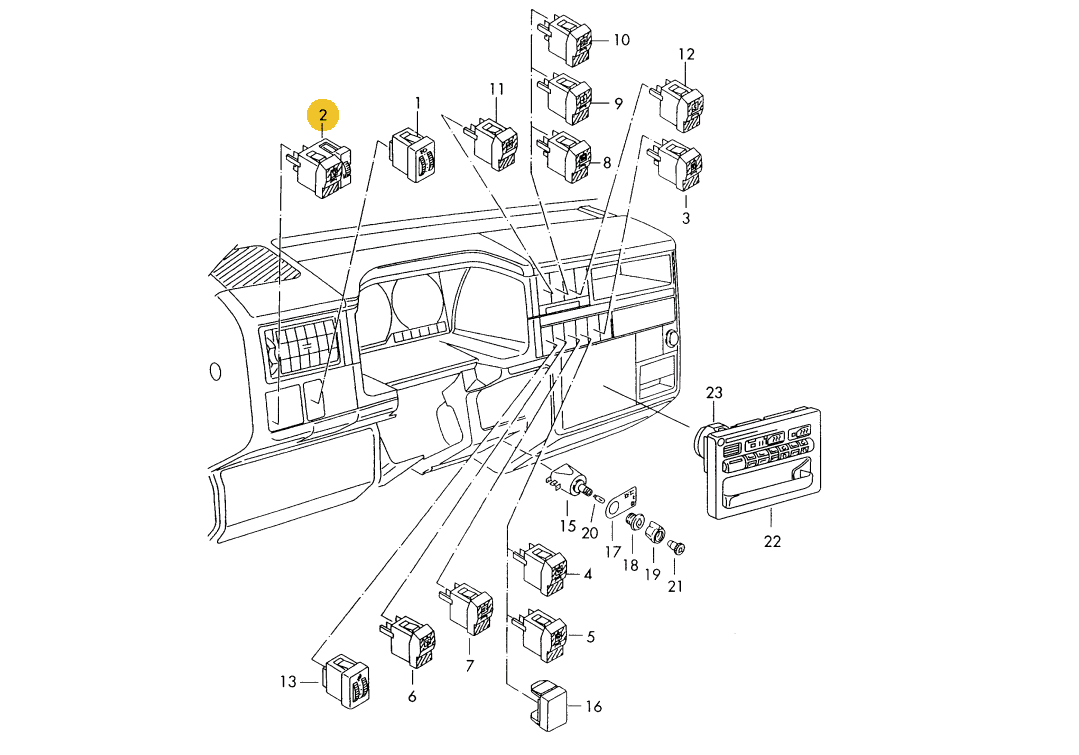 2
1
11
10
9
8
12
3
23
22
15
20
17
18
19
21
4
5
7
6
13
16