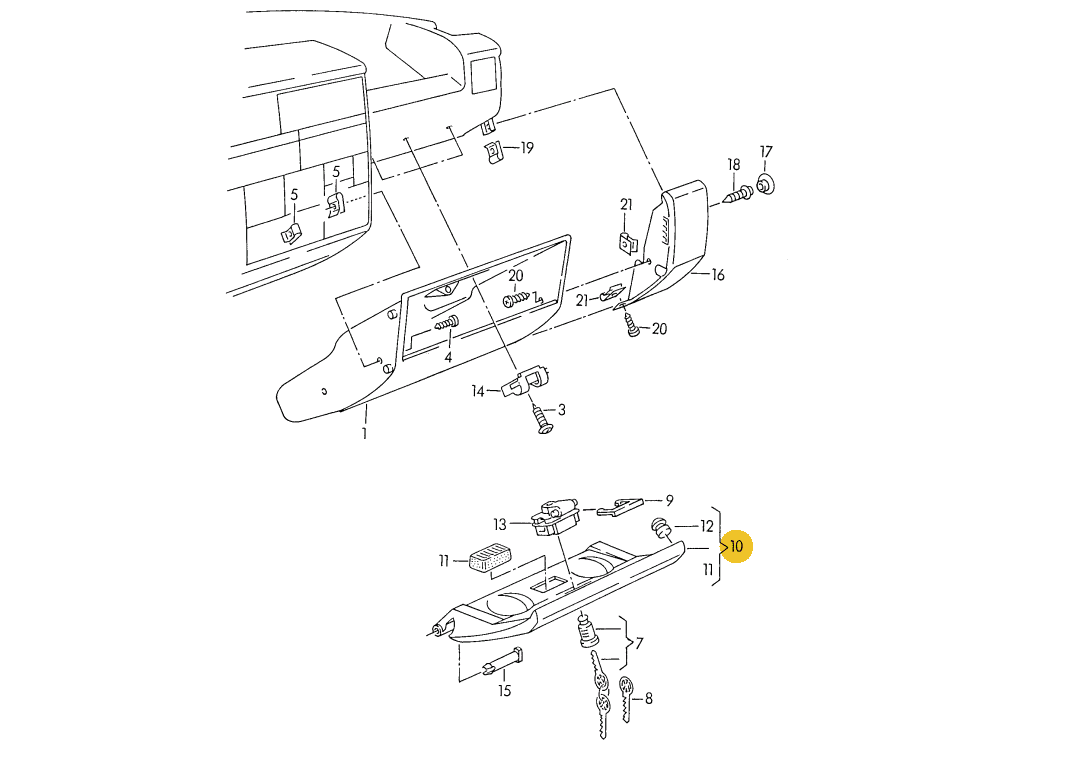 19
18
17
5
5
21
20
16
21
20
4
14
3
1
9
13
12
10
11
11
7
15
8