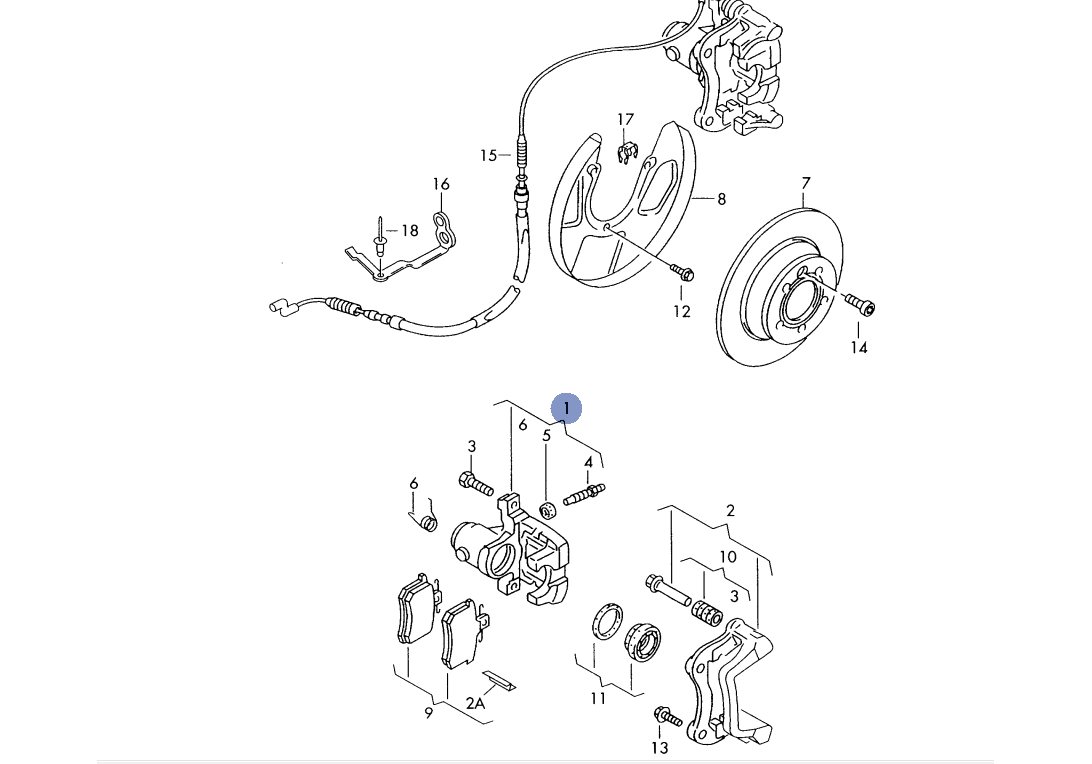 17
15
16
18
8
7
12
14
1
6
5
3
4
6
2
10
3
9
2A
11
13