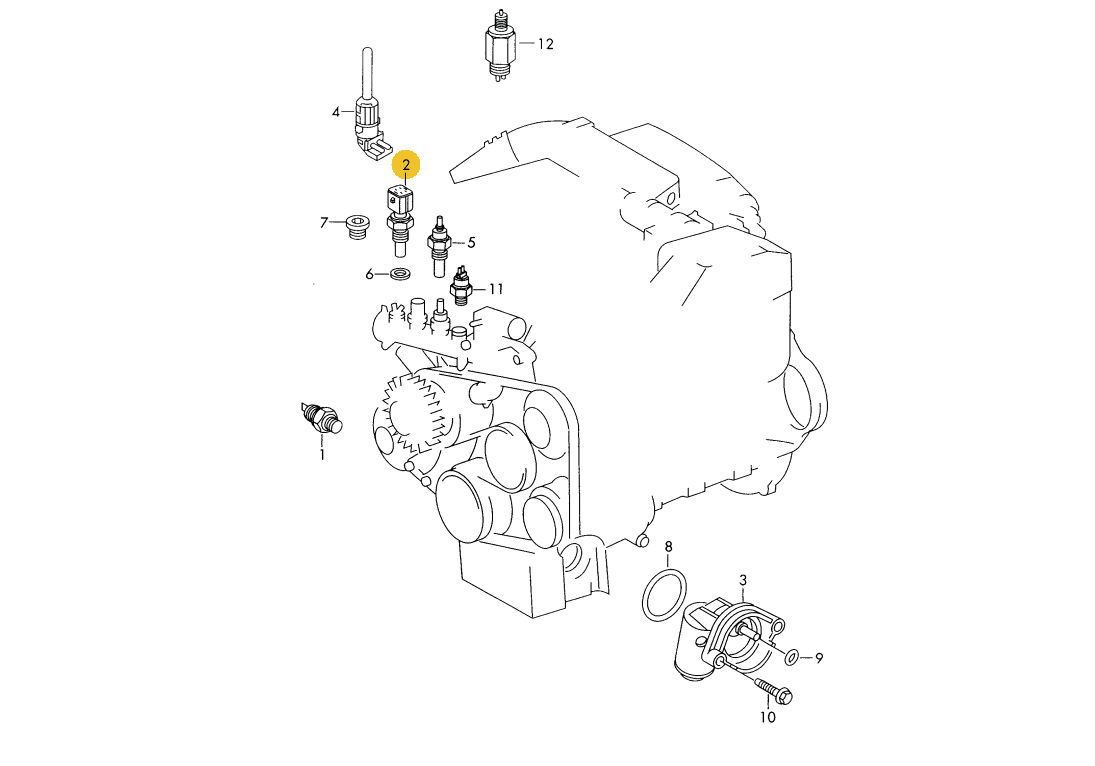 12
4
2
7
5
6
11
1
8
3
9
10