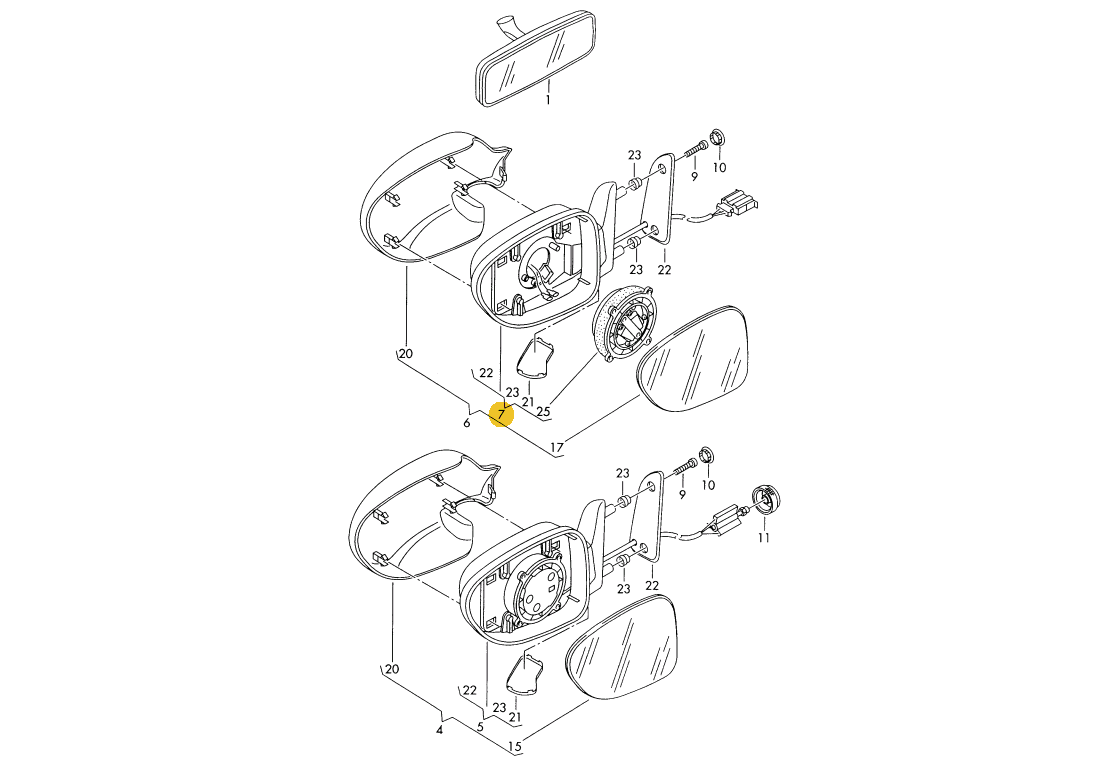 1
23
9
10
23
22
20
22
23
21
25
6
7
17
23
9
10
11
23
22
20
22
23
21
4
5
15