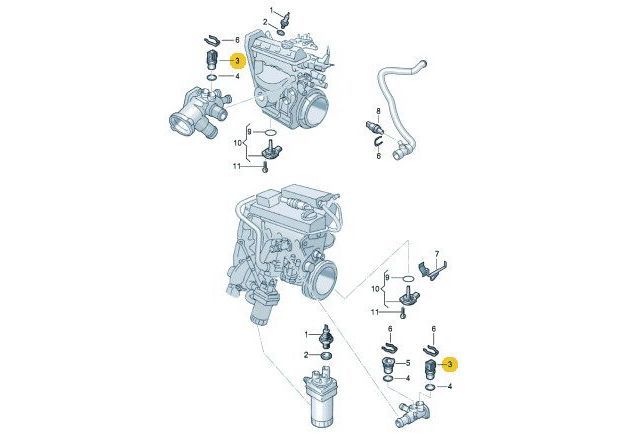 1
2
6
3
4
8
6
9
10
11
7
9
10
11
1
2
6
5
4
6
3
4