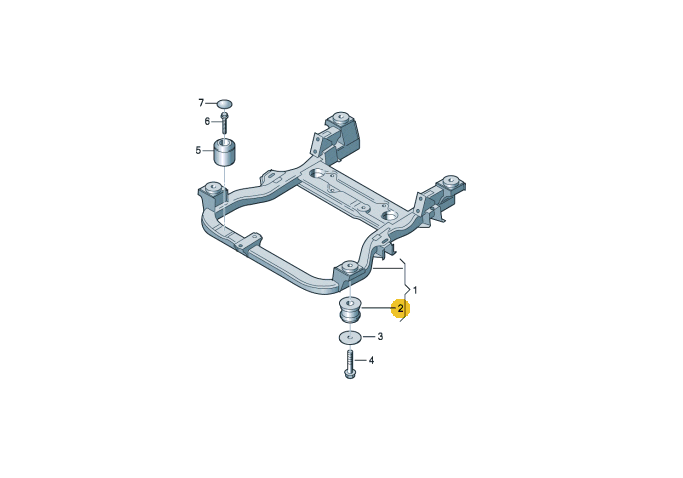 7
6
5
1
2
3
4