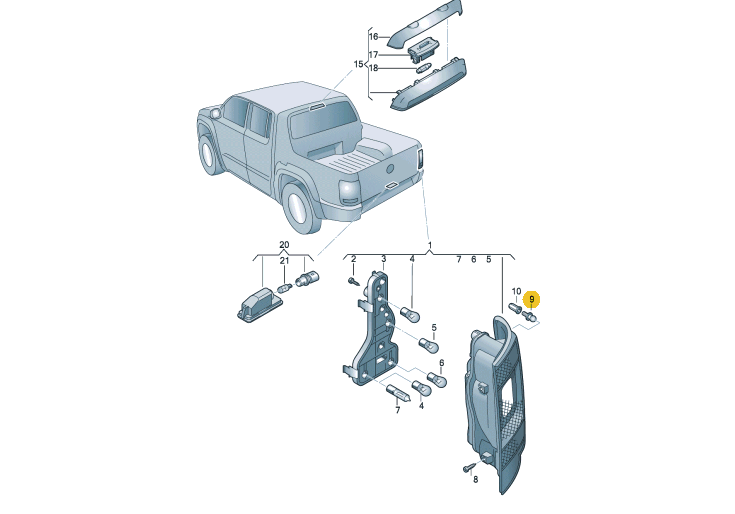 16
17
15
18
20
21
1
2
3
4
7
6
5
10
9
5
6
7
4
8