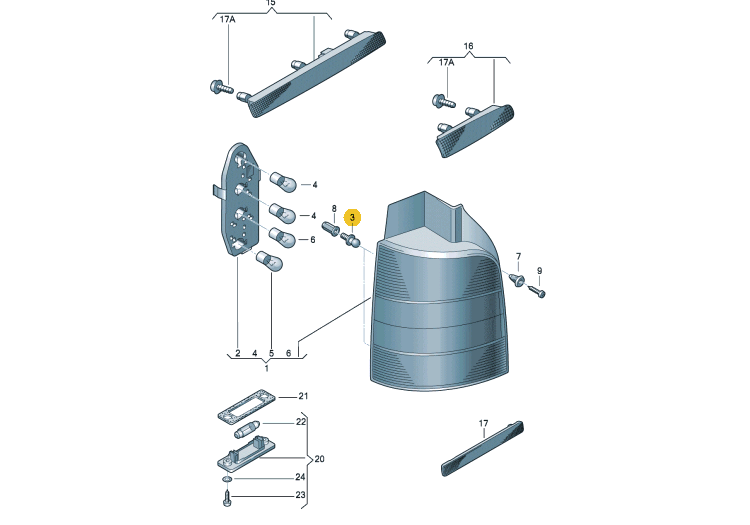 15
17A
16
17A
4
4
6
8
3
7
9
2
4
5
6
1
21
22
20
24
23
17