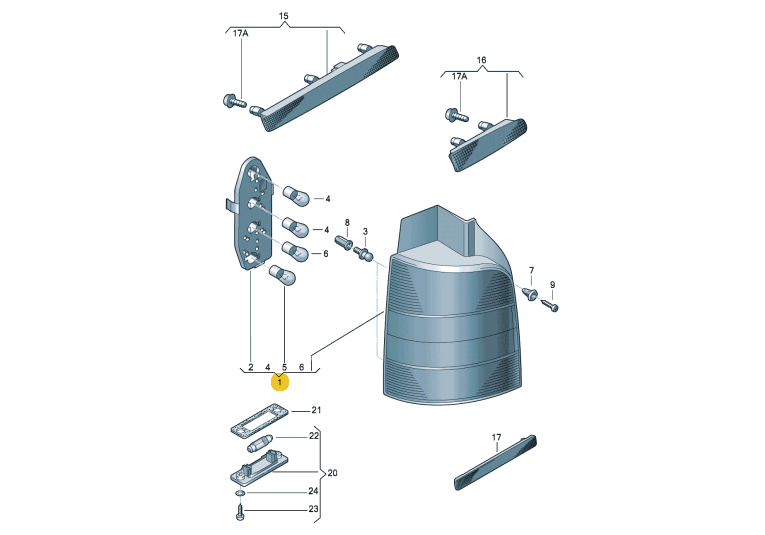 15
17A
16
17A
4
4
6
8
3
7
9
2
4
5
6
1
21
22
20
24
23
17