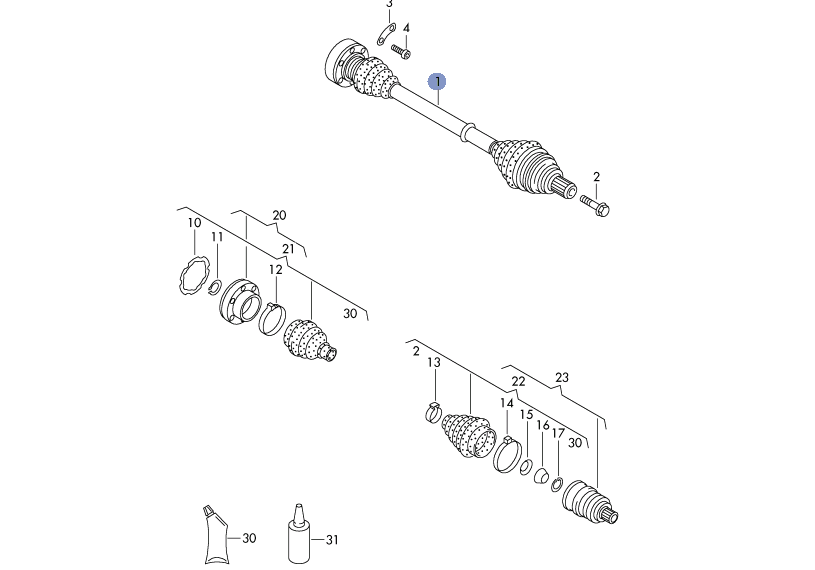 3
4
1
2
20
10
11
21
12
30
2
13
22
23
14
15
16
17
30
30
31