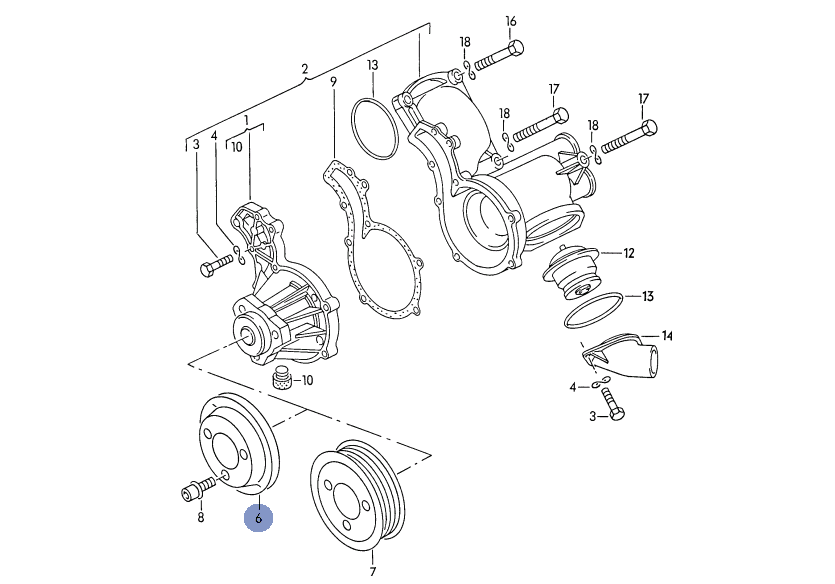 16
18
2
13
9
17
18
17
18
1
3
4
10
12
13
14
10
4
3
8
6
7