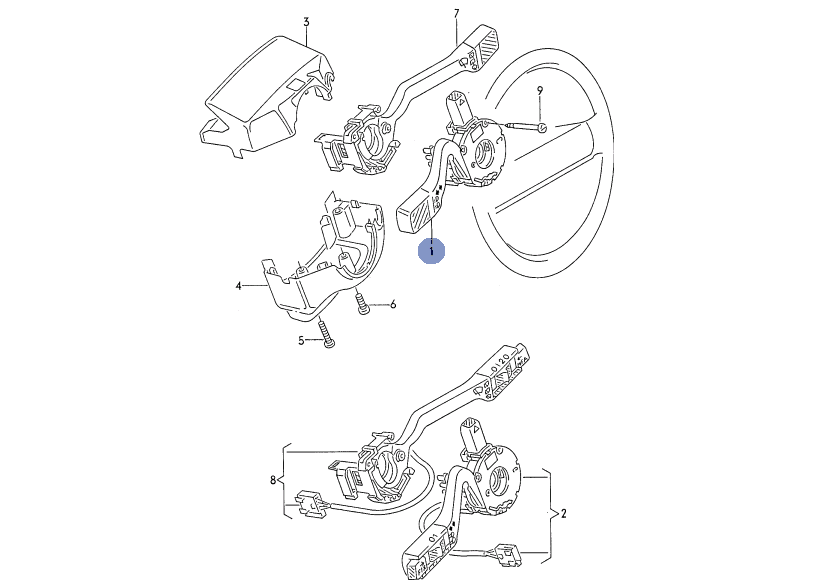 3
7
9
1
4
6
5
8
2