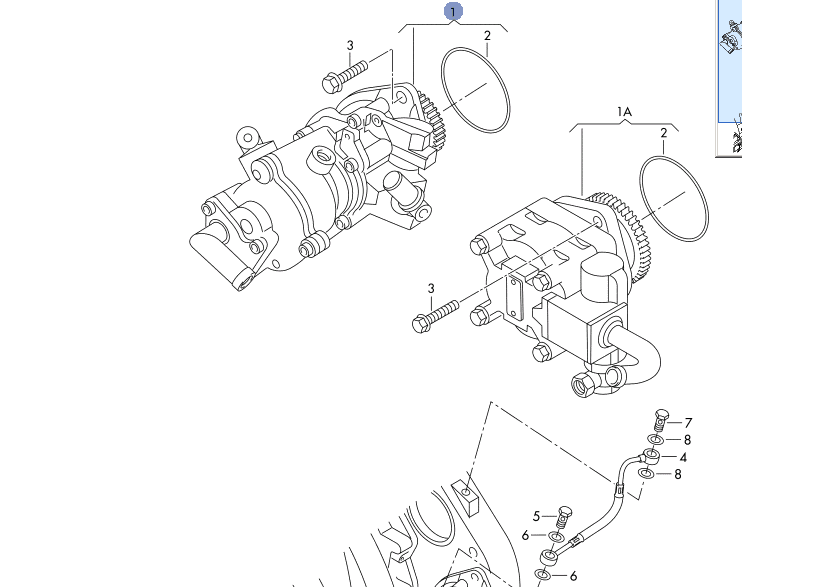 1
2
3
1A
2
3
7
8
4
8
5
6
6