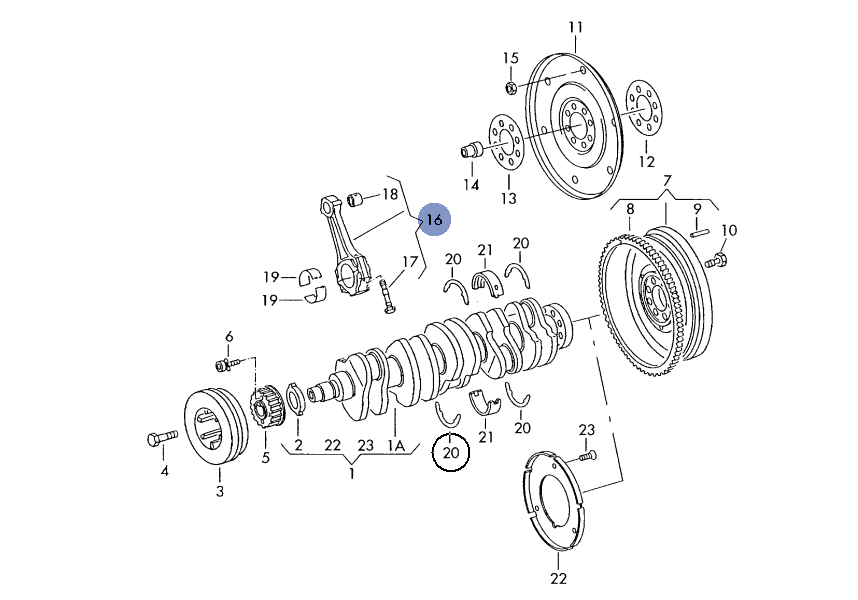 11
15
12
14
13
7
8
9
10
18
16
17
19
19
20
21
20
6
4
3
5
2
22
23
1A
1
20
21
20
23
22