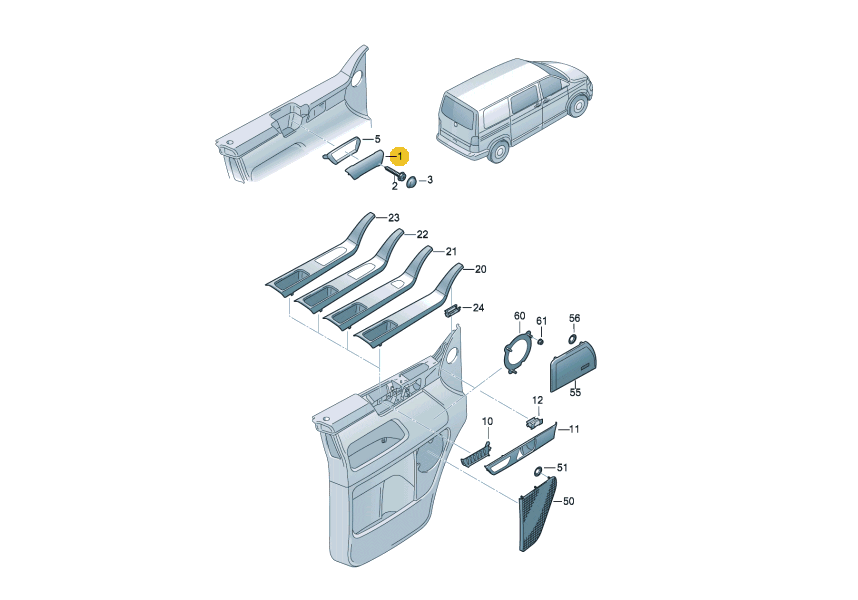 5
1
2
3
23
22
21
20
24
60
61
56
55
12
10
11
51
50