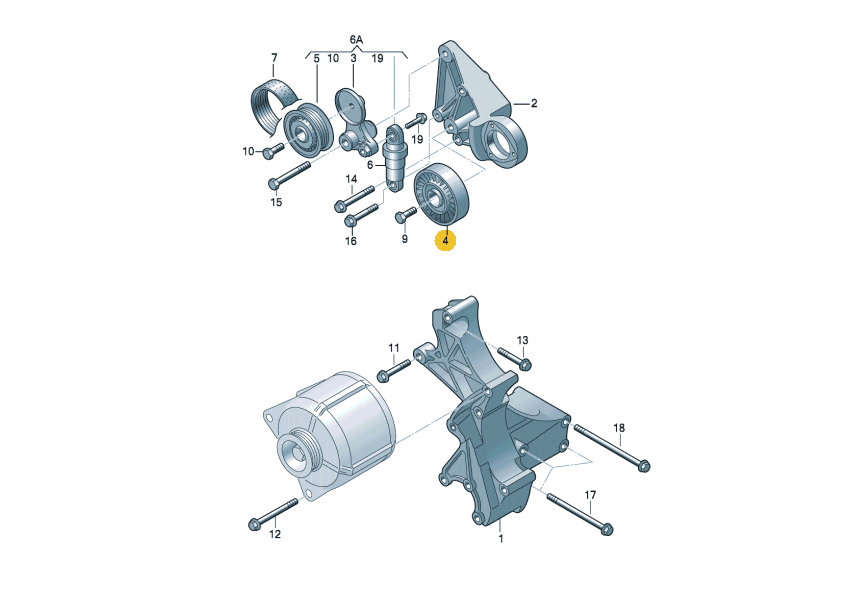 6A
7
5
10
3
19
2
19
10
6
14
15
16
9
4

11
13
18
17
12
1