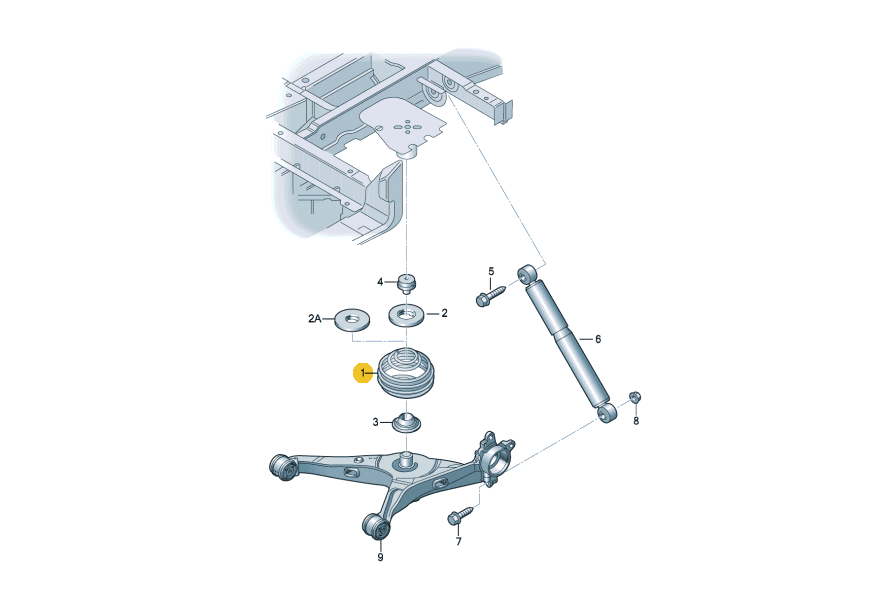 4
5
2A
2
6
1
3
8
7
9