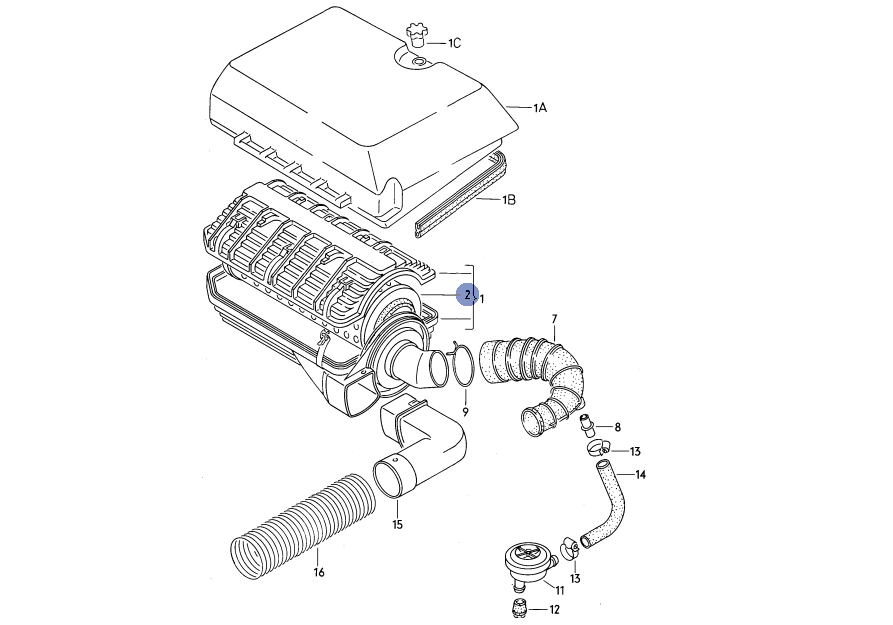 1C
1A
1B
2
1
7
9
8
13
14
15
16
13
11
12