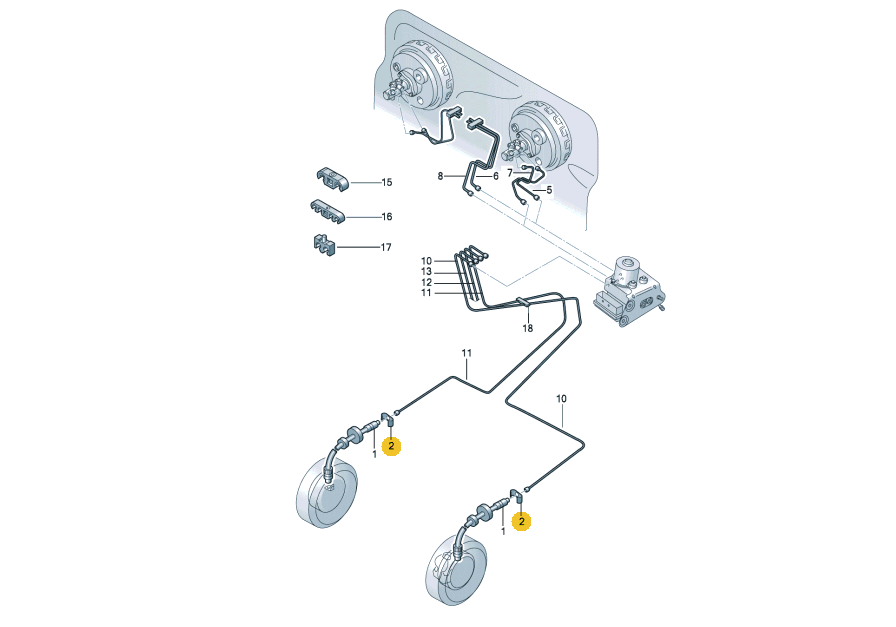 15
16
17
8
6
7
5
10
13
12
11
18
11
10
1
2
1
2