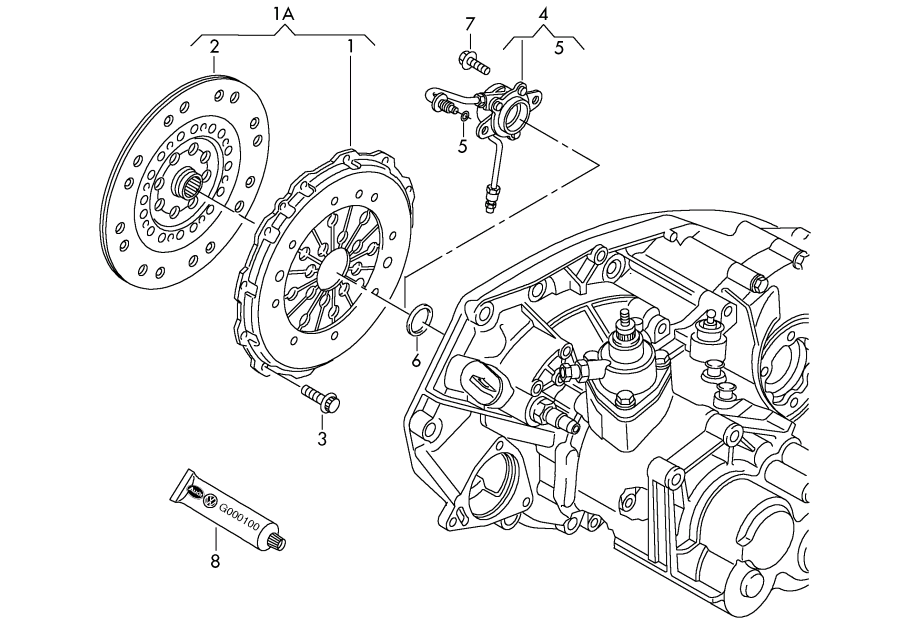 1A
2
1
7
4
5
5
6
3
G000100
8