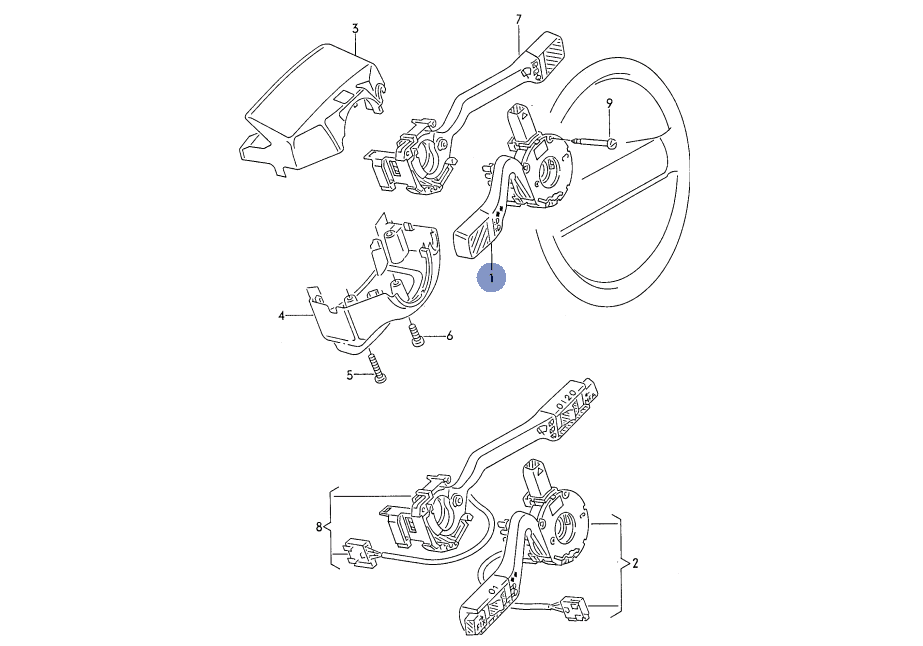 3
7
9
1
4
6
5
8
2