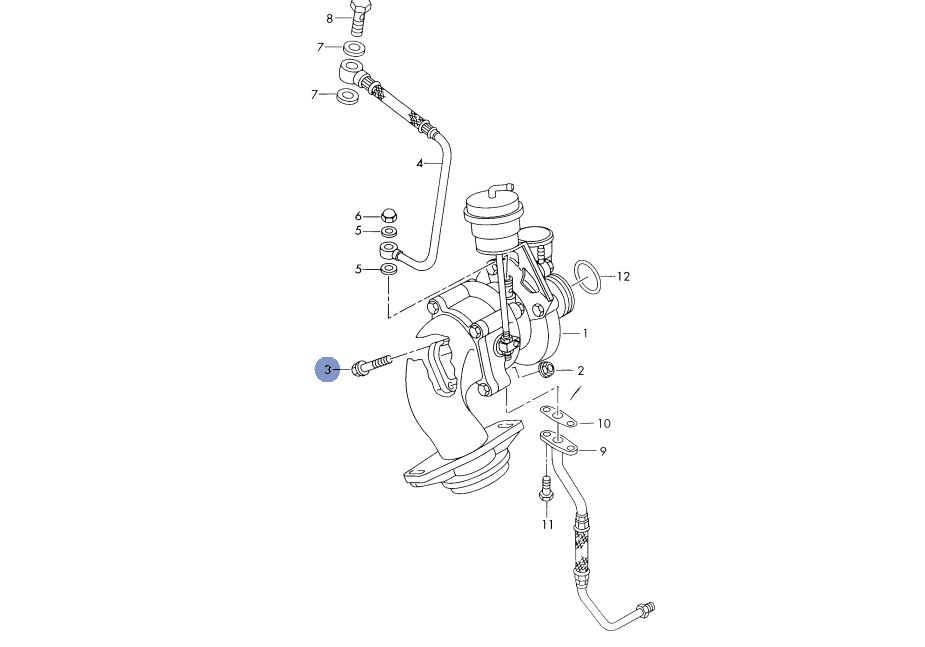 8
7
7
4
6
5
5
12
1
3
2
10
9
11