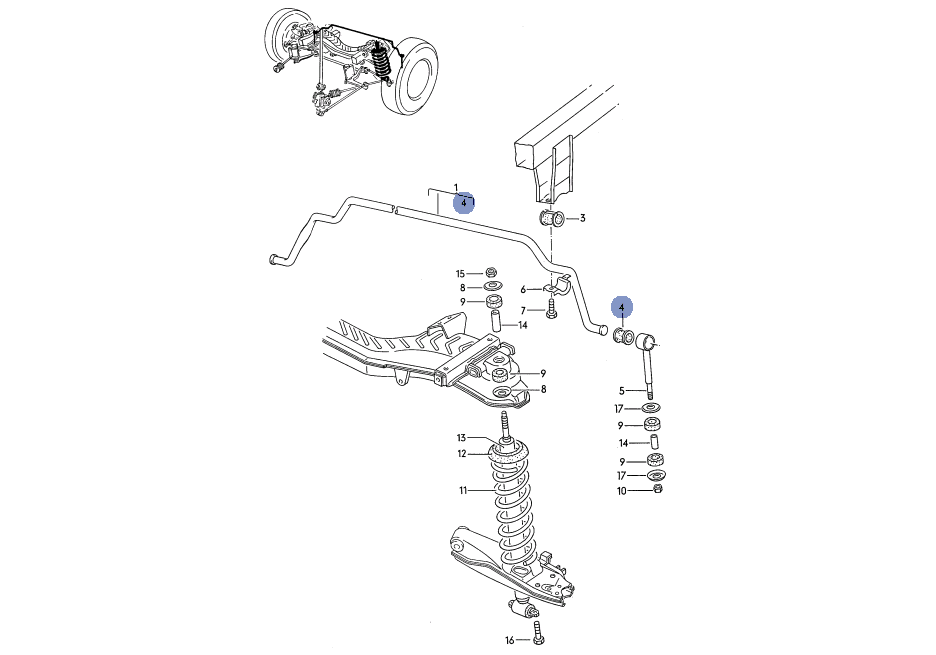 1
4
3
15
8
9
14
6
7
4
9
8
5
17
9
14
9
17
10
13
12
11
16