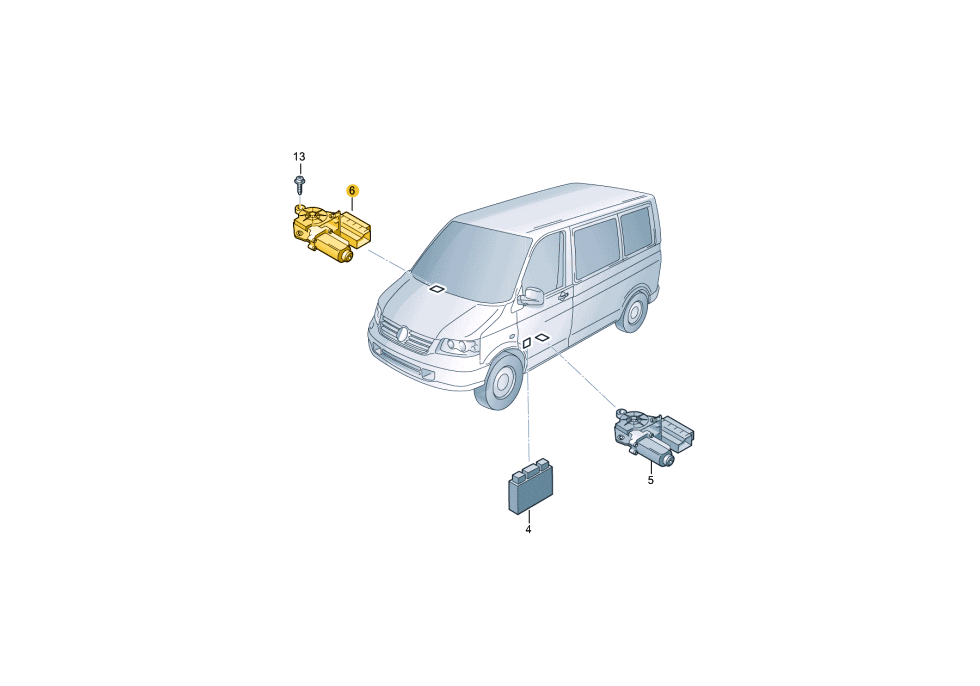 13
6
5
4